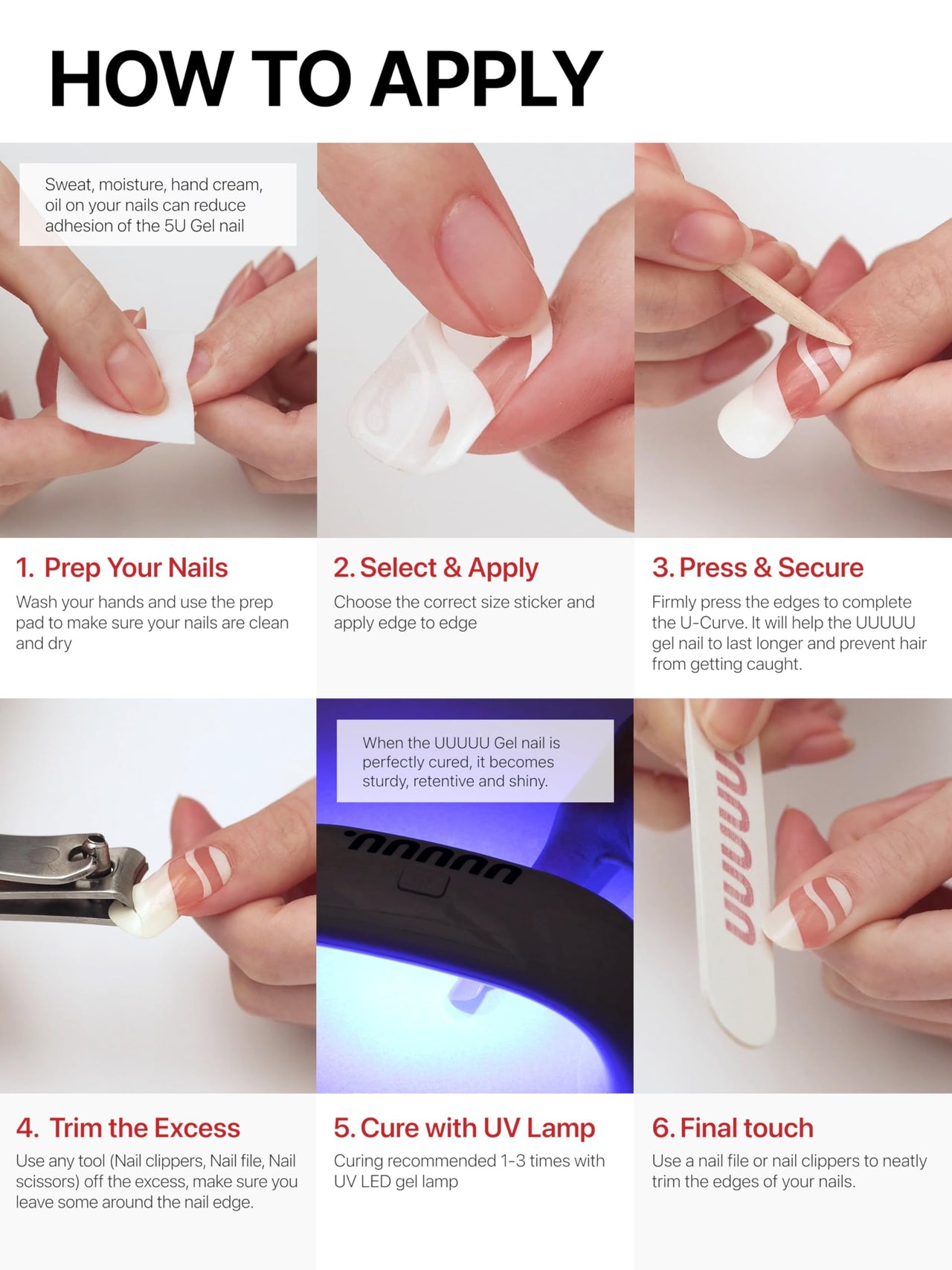 HOW TO APPLY

Sweat, moisture, hand cream, oil on your nails can reduce adhesion of the 5U Gel nail

1. Prep Your Nails
Wash your hands and use the prep pad to make sure your nails are clean and dry

2. Select & Apply
Choose the correct size sticker and apply edge to edge

3. Press & Secure
Firmly press the edges to complete the U-Curve. It will help the UUUUU gel nail to last longer and prevent hair from getting caught.

When the UUUUU Gel nail is perfectly cured, it becomes sturdy, retentive and shiny.

UUUUU

UUUUU

4. Trim the Excess
Use any tool (Nail clippers, Nail file, Nail scissors) off the excess, make sure you leave some around the nail edge.

5. Cure with UV Lamp
Curing recommended 1-3 times with UV LED gel lamp

6. Final touch
Use a nail file or nail clippers to neatly trim the edges of your nails.