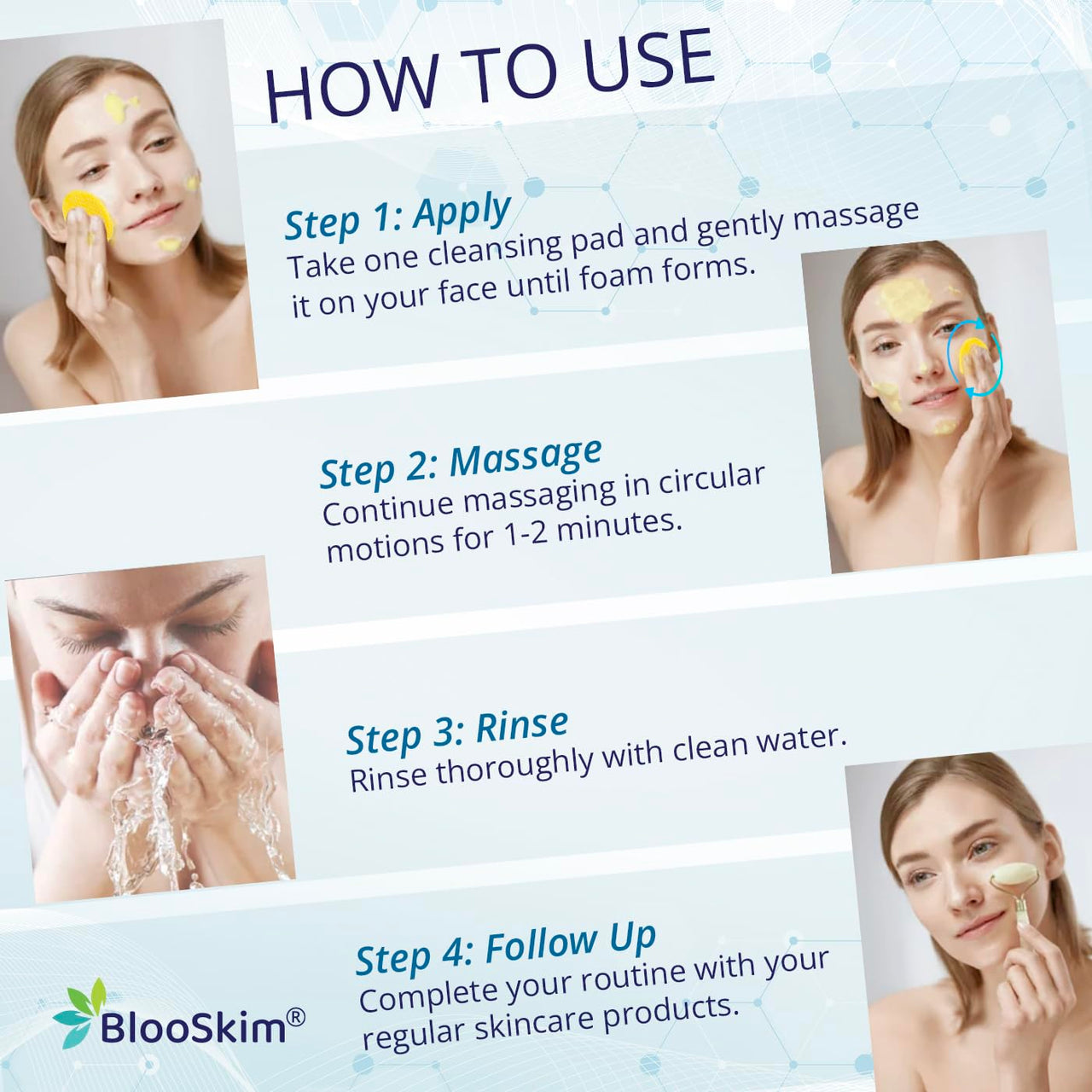 HOW TO USE

Step 1: Apply
Take one cleansing pad and gently massage it on your face until foam forms.

Step 2: Massage
Continue massaging in circular motions for 1-2 minutes.

Step 3: Rinse
Rinse thoroughly with clean water.

Step 4: Follow Up
Complete your routine with your regular skincare products.

BlooSkim®