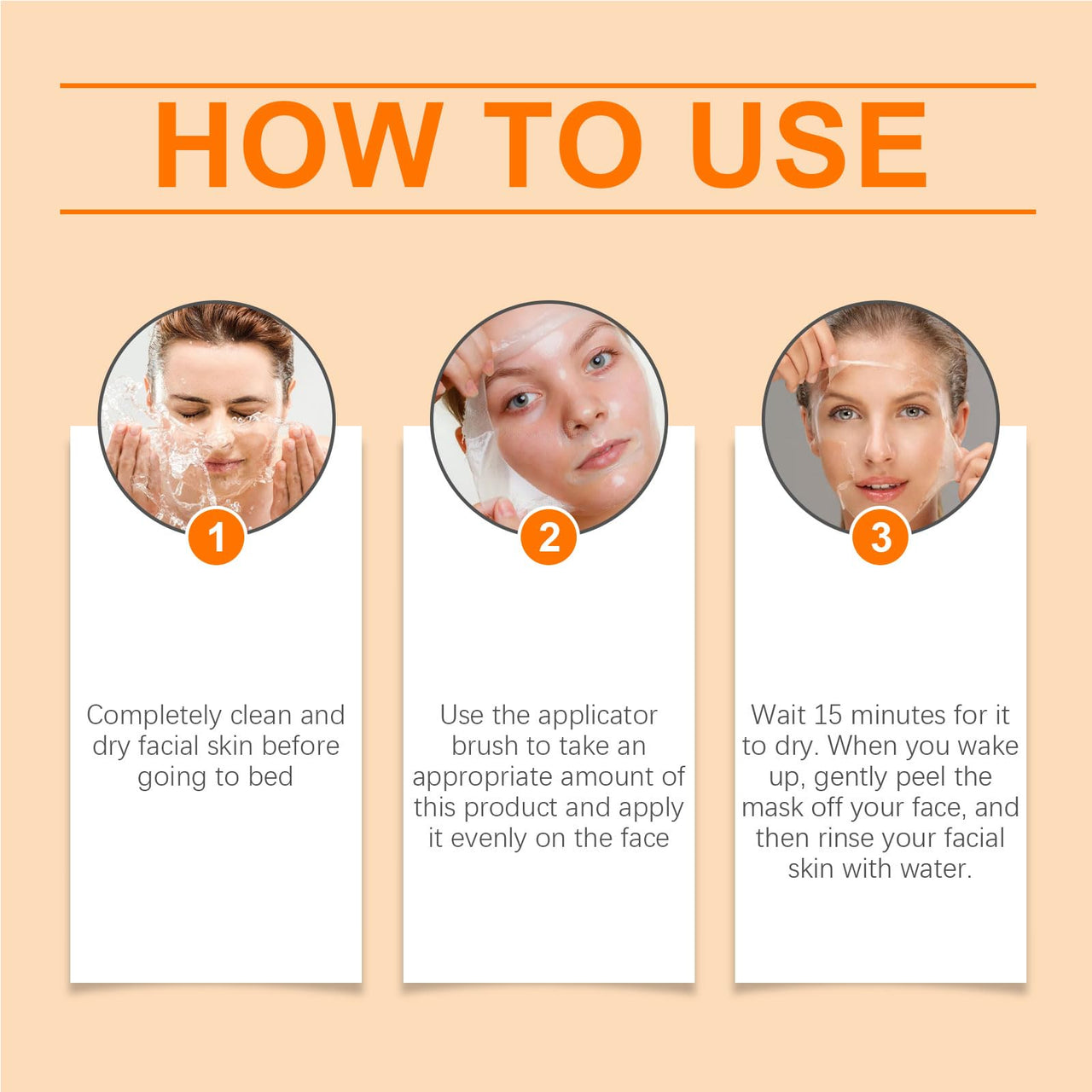 HOW TO USE

1

Completely clean and dry facial skin before going to bed

2

Use the applicator brush to take an appropriate amount of this product and apply it evenly on the face

3

Wait 15 minutes for it to dry. When you wake up, gently peel the mask off your face, and then rinse your facial skin with water.