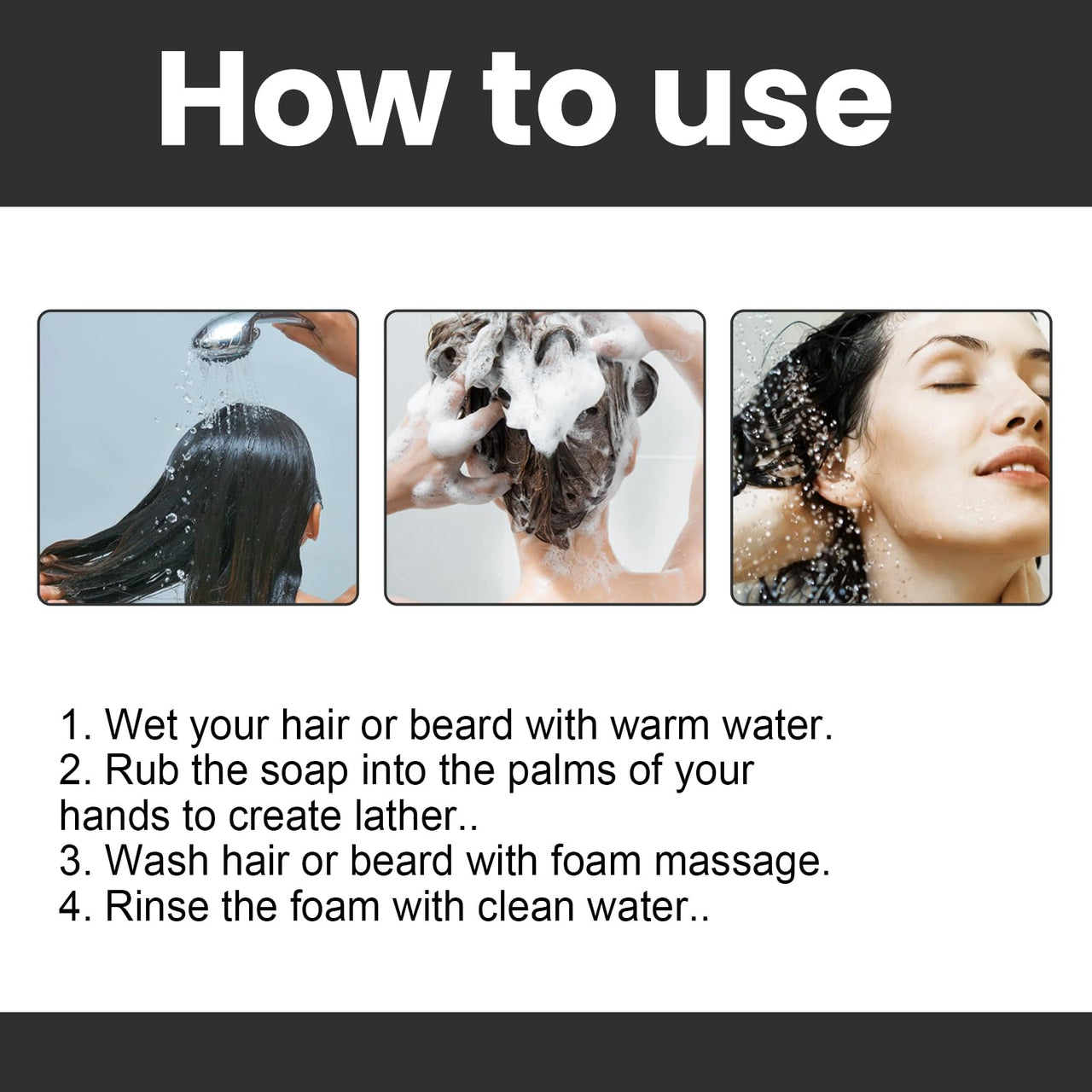 How to use

1. Wet your hair or beard with warm water.
2. Rub the soap into the palms of your hands to create lather..
3. Wash hair or beard with foam massage.
4. Rinse the foam with clean water..