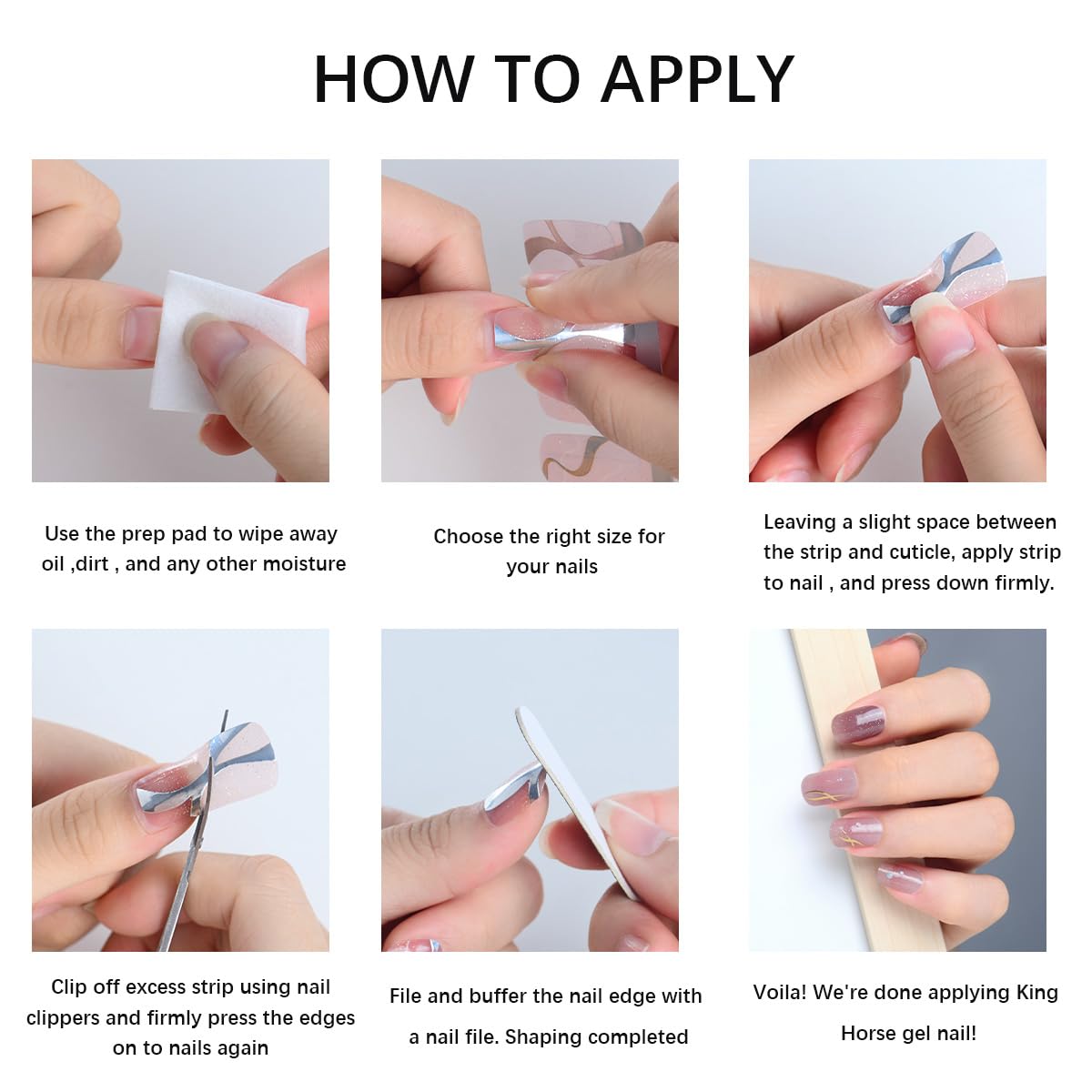 HOW TO APPLY

Use the prep pad to wipe away oil ,dirt , and any other moisture

Choose the right size for your nails

Leaving a slight space between the strip and cuticle, apply strip to nail , and press down firmly.

Clip off excess strip using nail clippers and firmly press the edges on to nails again

File and buffer the nail edge with a nail file. Shaping completed

Voila! We're done applying King Horse gel nail!