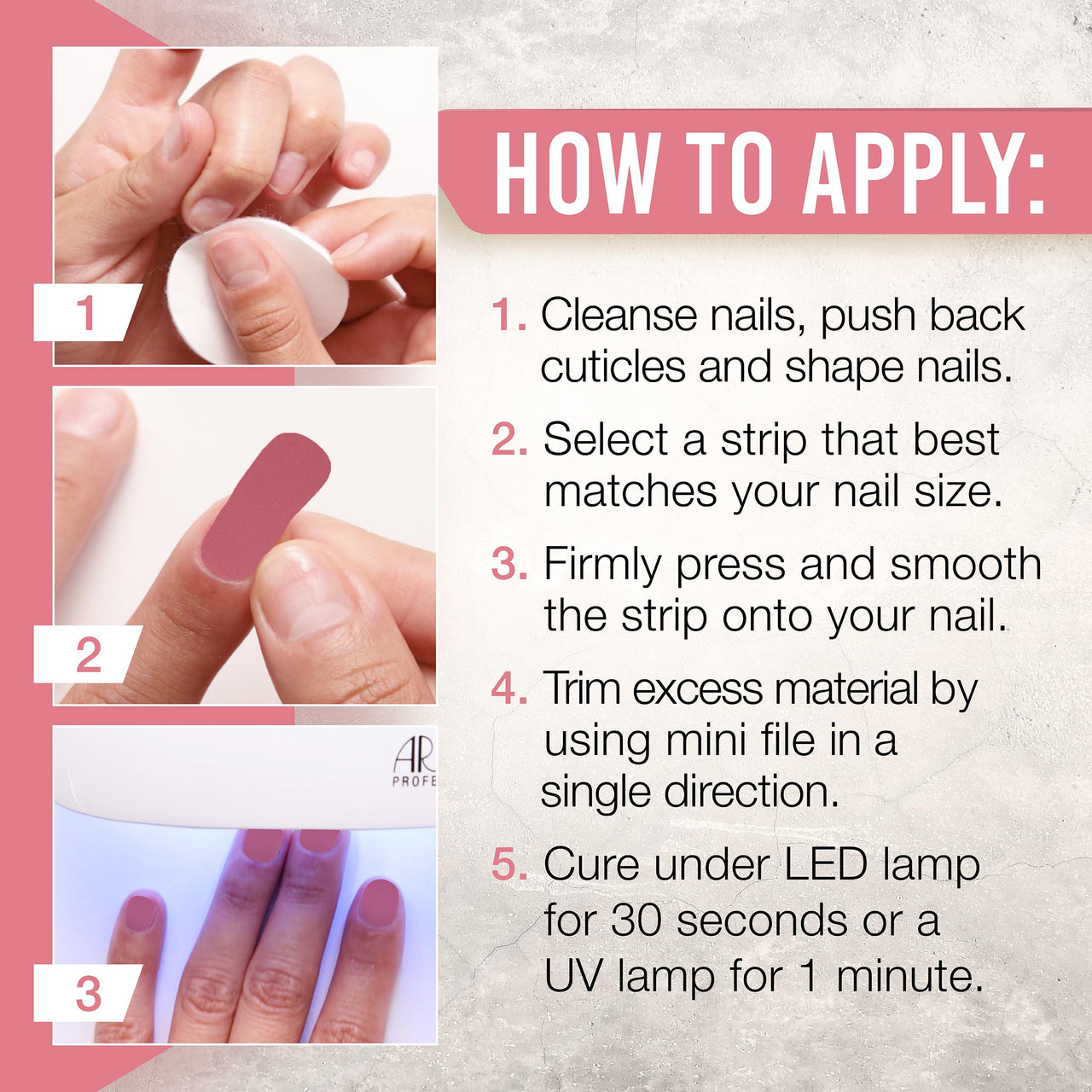 1

2

AR
PROFE

3

HOW TO APPLY:

1. Cleanse nails, push back cuticles and shape nails.

2. Select a strip that best matches your nail size.

3. Firmly press and smooth the strip onto your nail.

4. Trim excess material by using mini file in a single direction.

5. Cure under LED lamp for 30 seconds or a UV lamp for 1 minute.