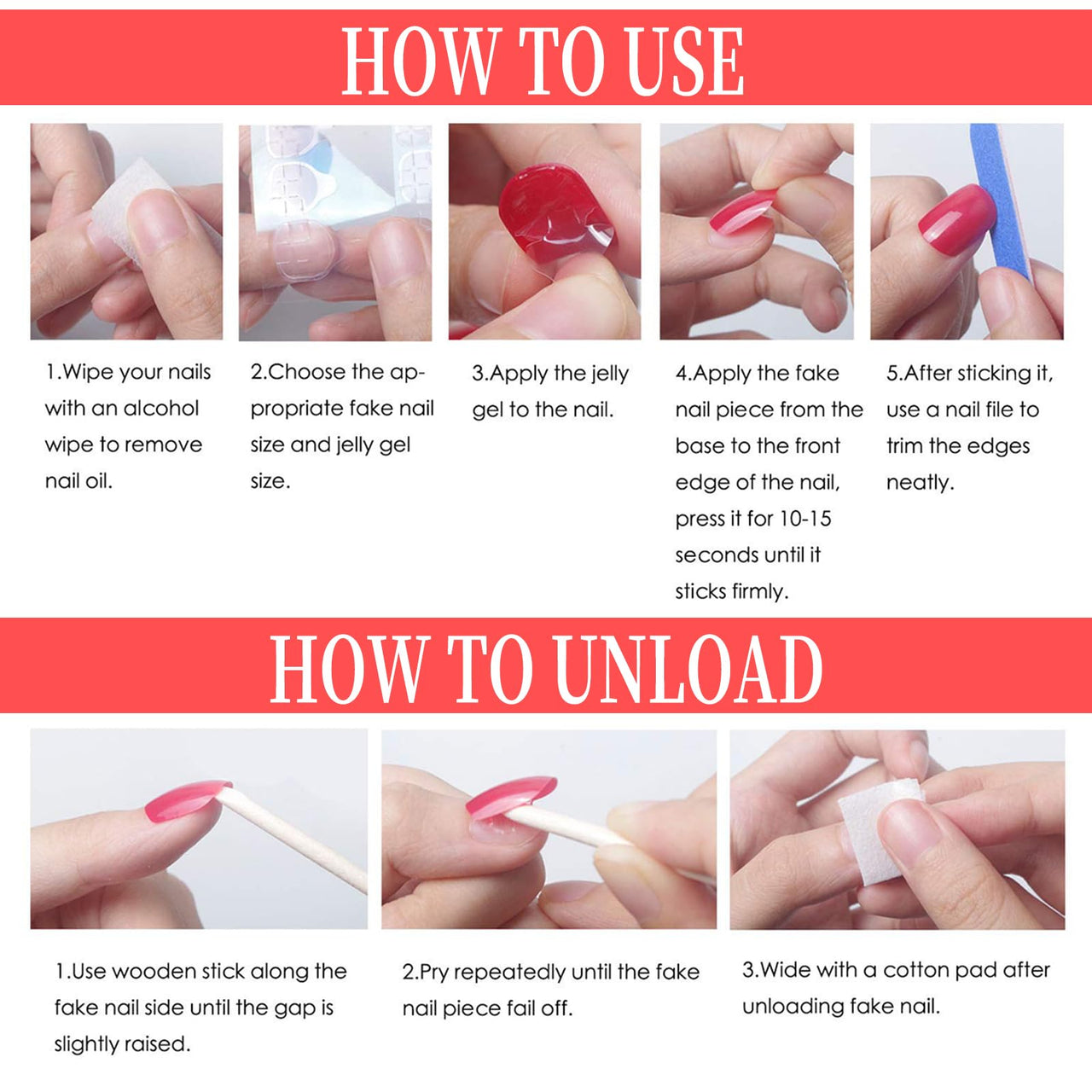 HOW TO USE

1.Wipe your nails with an alcohol wipe to remove nail oil.

2.Choose the appropriate fake nail size and jelly gel size.

3.Apply the jelly gel to the nail.

4.Apply the fake nail piece from the base to the front edge of the nail, press it for 10-15 seconds until it sticks firmly.

5.After sticking it, use a nail file to trim the edges neatly.

HOW TO UNLOAD

1.Use wooden stick along the fake nail side until the gap is slightly raised.

2.Pry repeatedly until the fake nail piece fail off.

3.Wide with a cotton pad after unloading fake nail.