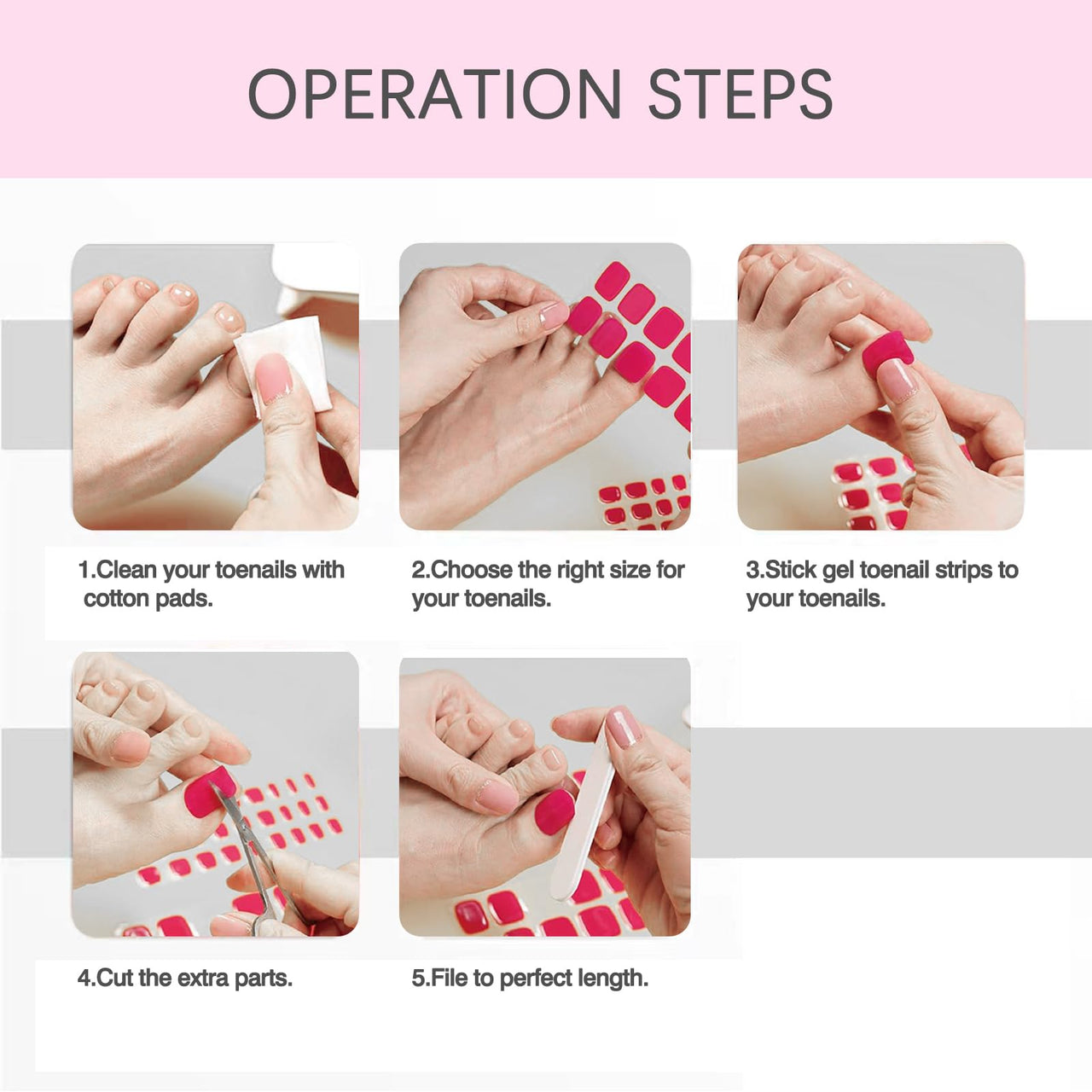 OPERATION STEPS

1.Clean your toenails with cotton pads.

2.Choose the right size for your toenails.

3.Stick gel toenail strips to your toenails.

4.Cut the extra parts.

5.File to perfect length.