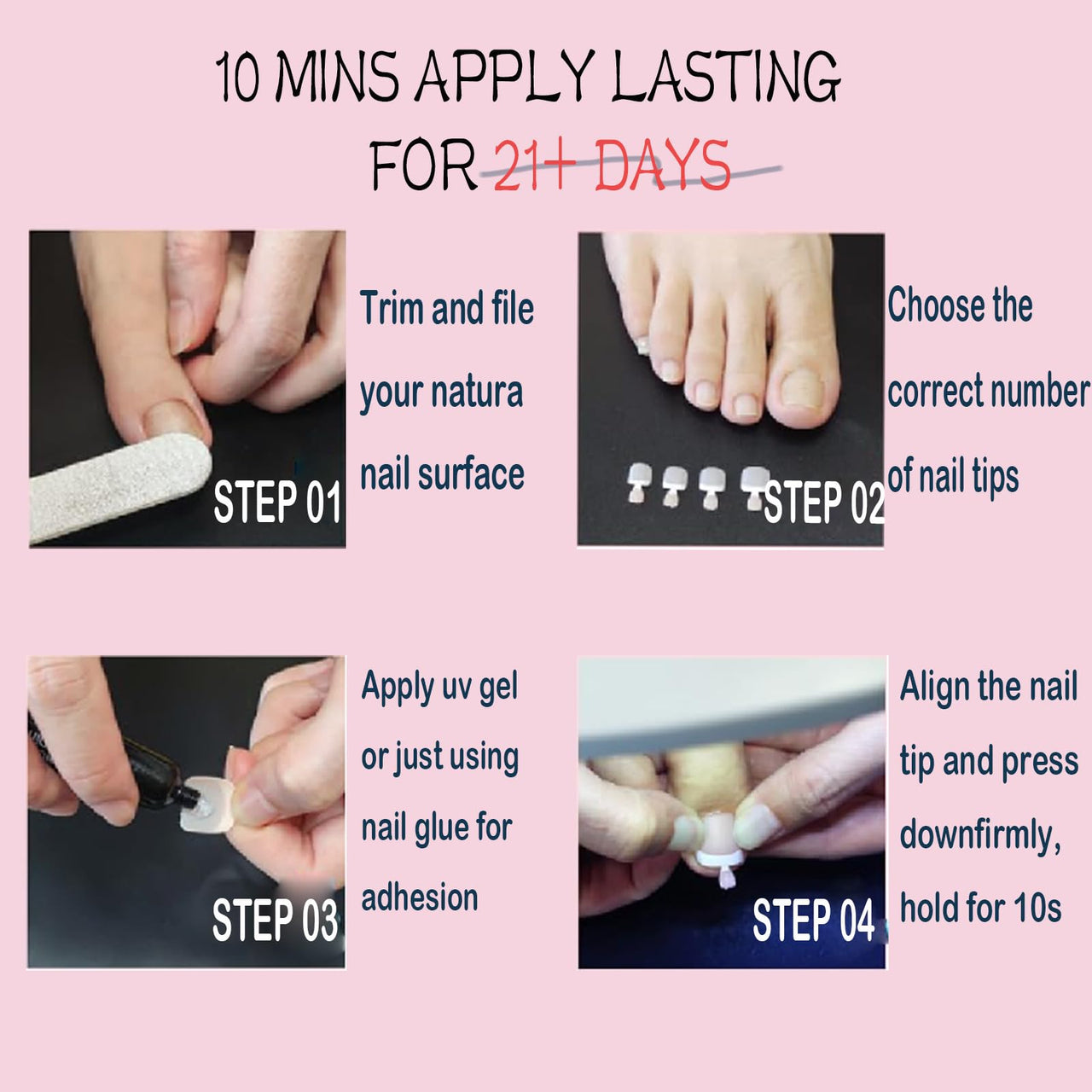 10 MINS APPLY LASTING FOR 21+ DAYS

STEP 01

Trim and file your natura nail surface

STEP 02

Choose the correct number of nail tips

STEP 03

Apply uv gel or just using nail glue for adhesion

STEP 04

Align the nail tip and press downfirmly, hold for 10s