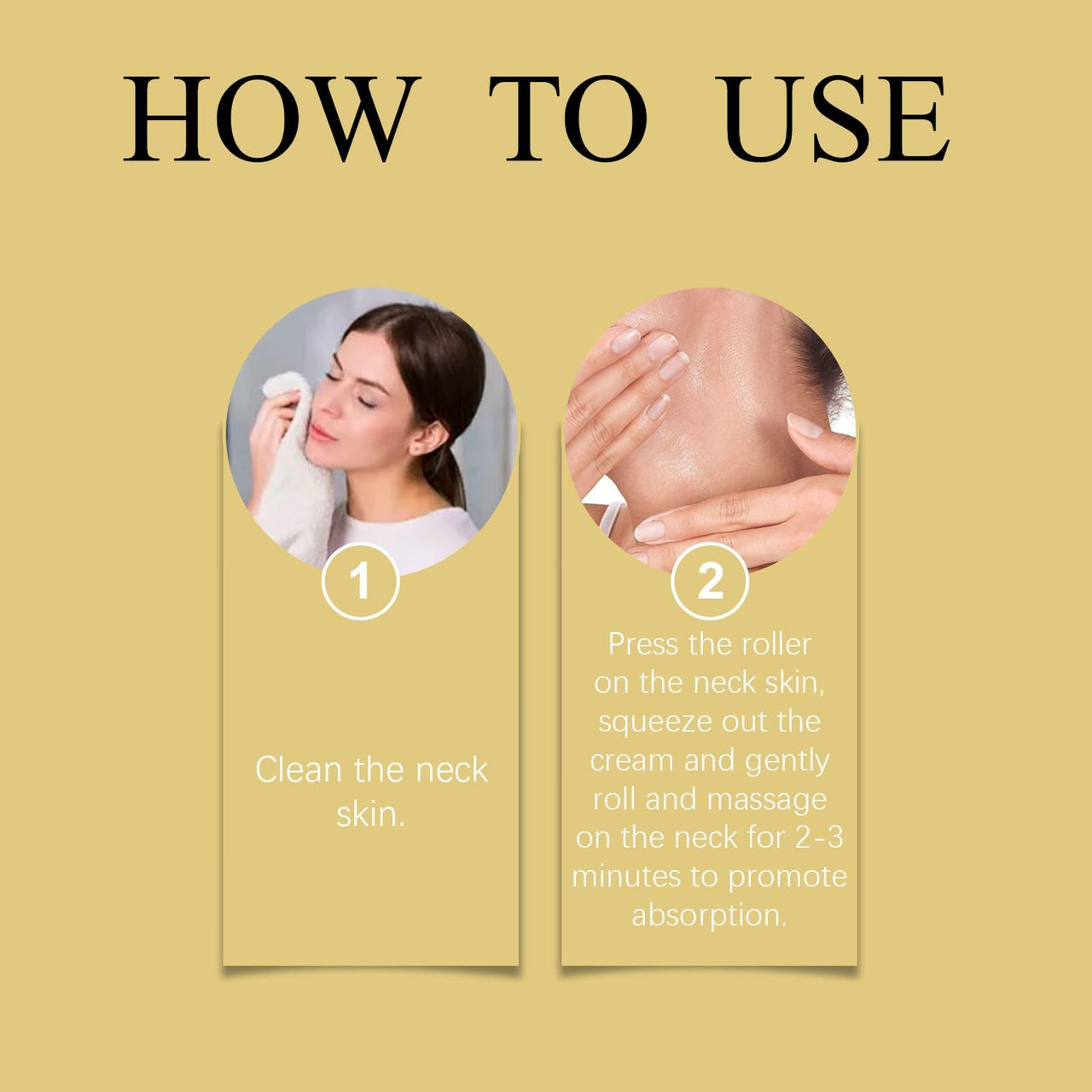 HOW TO USE

1

Clean the neck skin.

2

Press the roller on the neck skin, squeeze out the cream and gently roll and massage on the neck for 2-3 minutes to promote absorption.