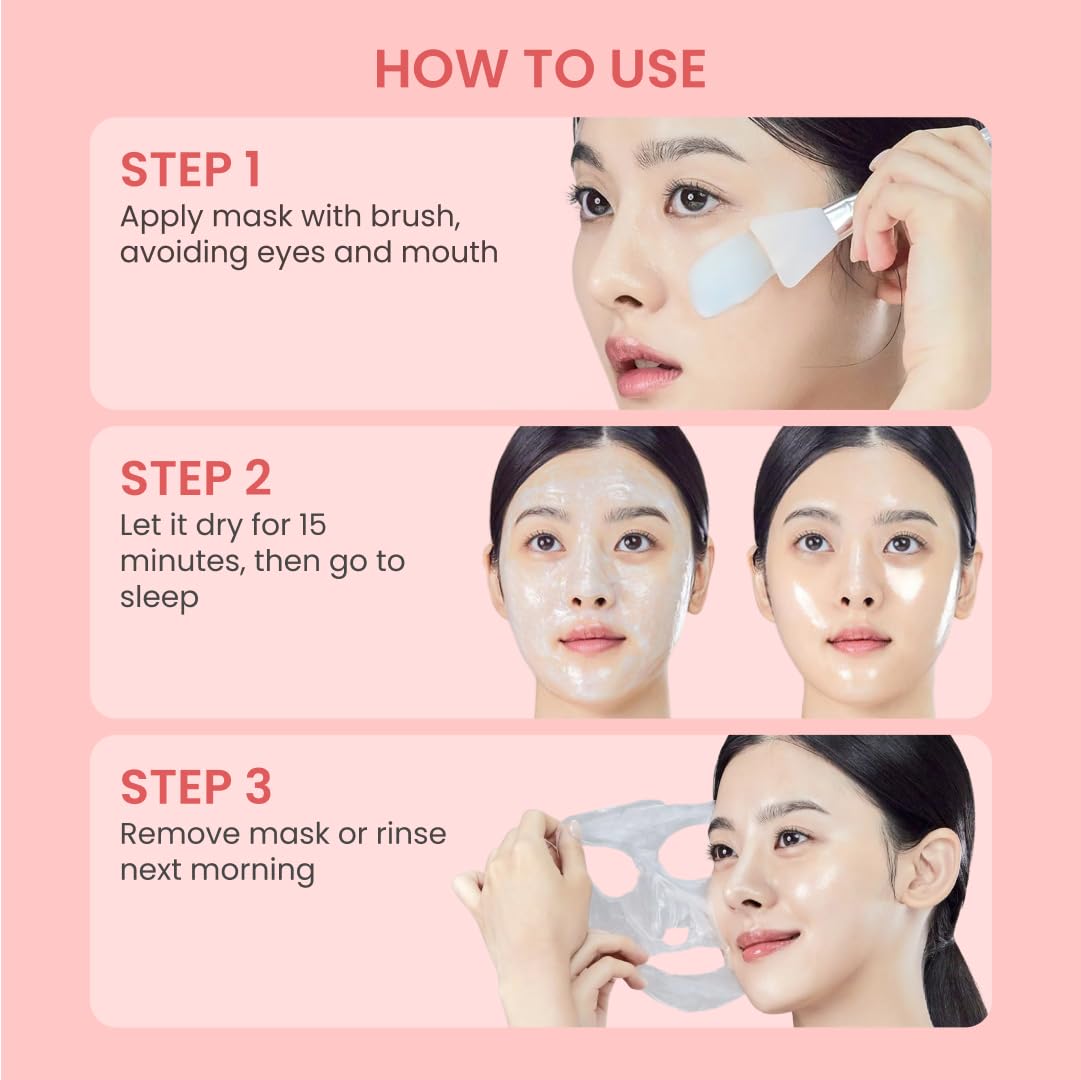 HOW TO USE

STEP 1
Apply mask with brush, avoiding eyes and mouth

STEP 2
Let it dry for 15 minutes, then go to sleep

STEP 3
Remove mask or rinse next morning