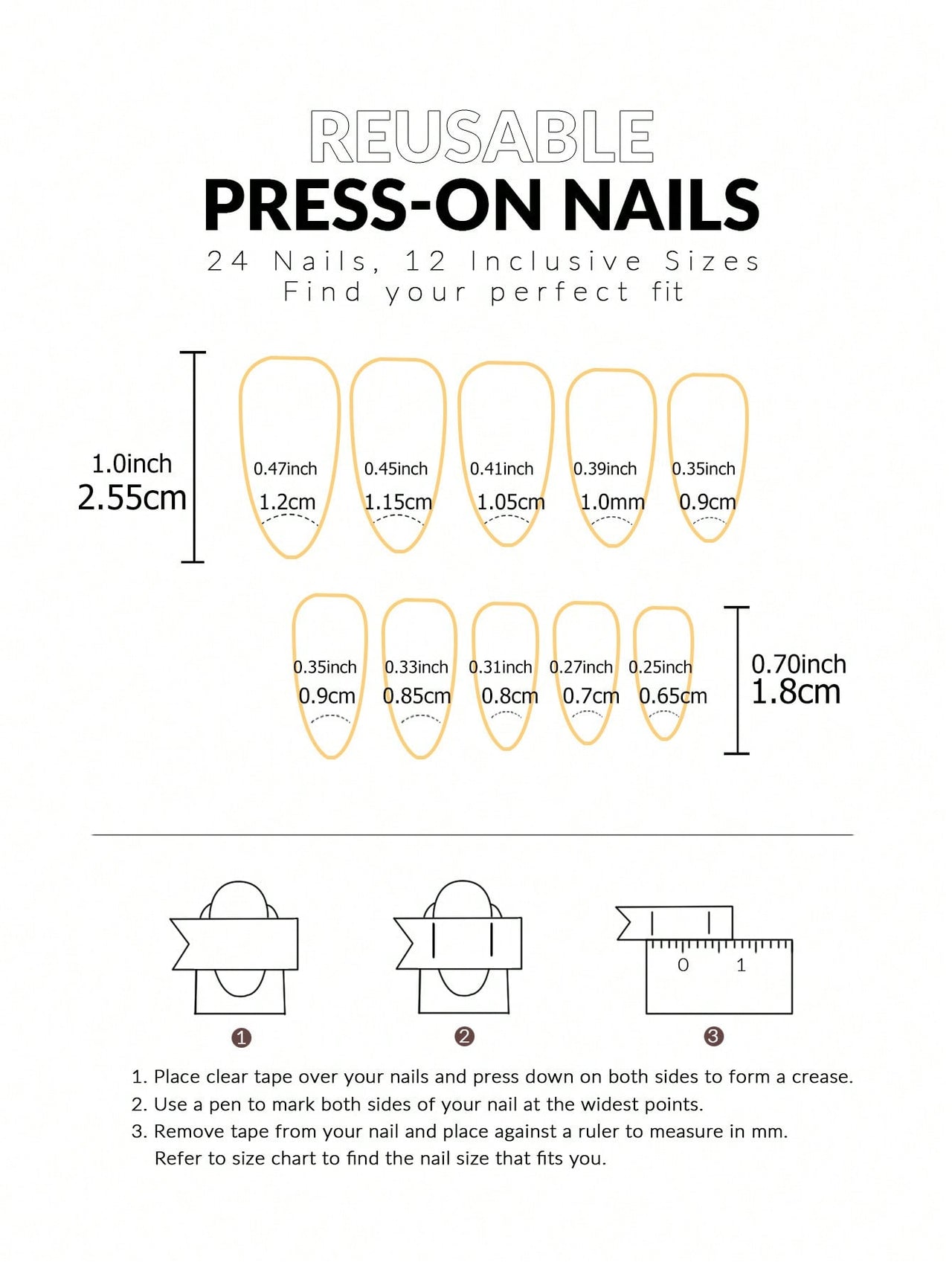 REUSABLE
PRESS-ON NAILS
24 Nails, 12 Inclusive Sizes
Find your perfect fit

1.0inch
2.55cm

0.47inch
1.2cm

0.45inch
1.15cm

0.41inch
1.05cm

0.39inch
1.0mm

0.35inch
0.9cm

0.35inch
0.9cm

0.33inch
0.85cm

0.31inch
0.8cm

0.27inch
0.7cm

0.25inch
0.65cm

0.70inch
1.8cm

0 1

1

2

3

1. Place clear tape over your nails and press down on both sides to form a crease.
2. Use a pen to mark both sides of your nail at the widest points.
3. Remove tape from your nail and place against a ruler to measure in mm. Refer to size chart to find the nail size that fits you.